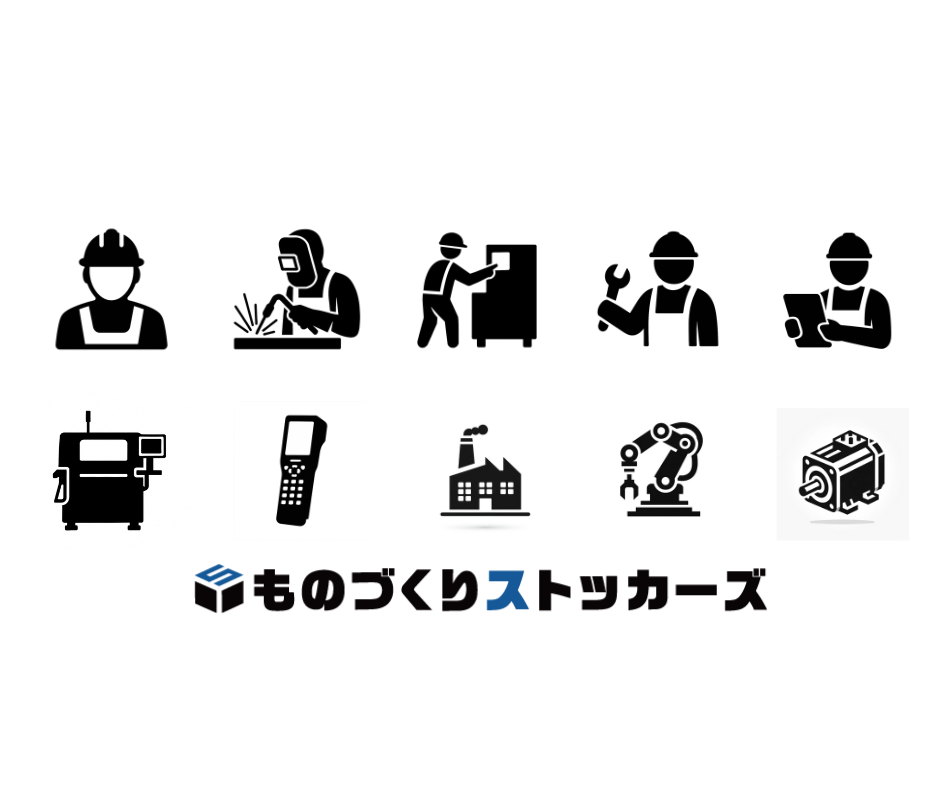 ものづくりストッカーズ